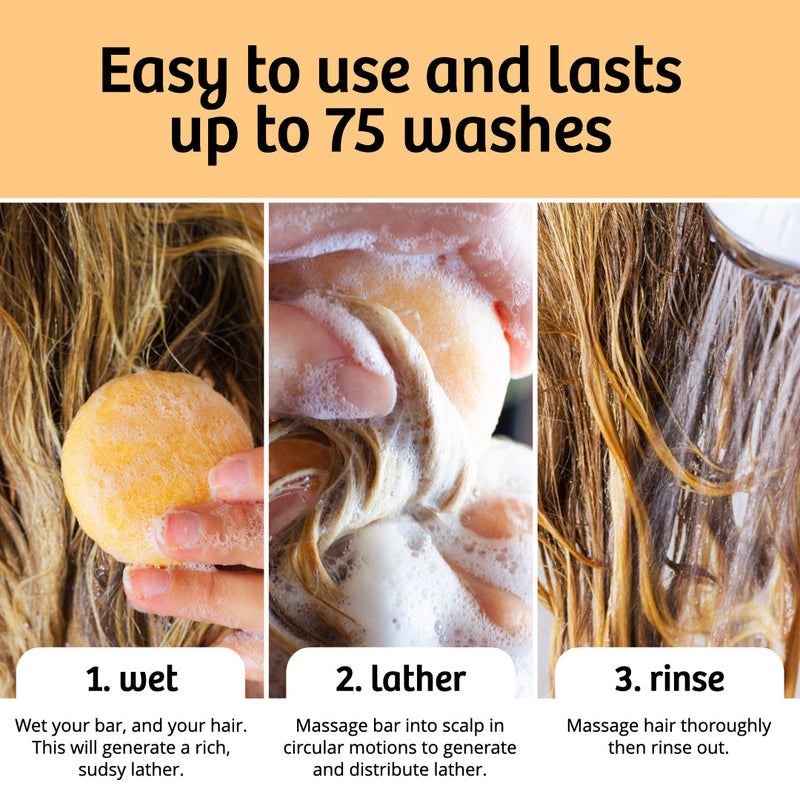 Easy to use and lasts up to 75 washes

1. wet

Wet your bar, and your hair. This will generate a rich, sudsy lather.

2. lather

Massage bar into scalp in circular motions to generate and distribute lather.

3. rinse

Massage hair thoroughly then rinse out.