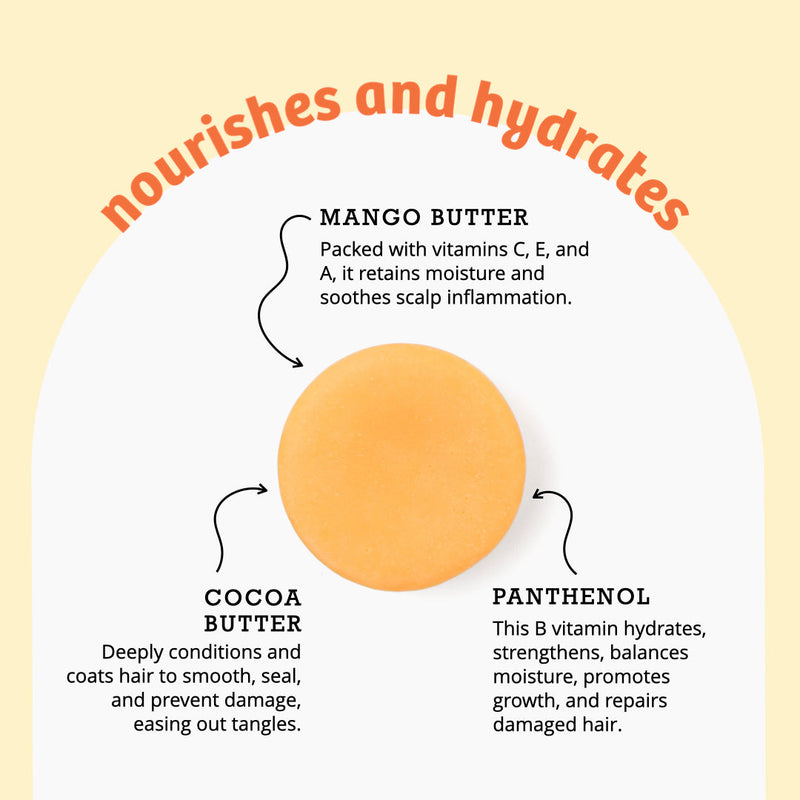 nourishes and hydrates

MANGO BUTTER

Packed with vitamins C, E, and A, it retains moisture and soothes scalp inflammation.

COCOA BUTTER

Deeply conditions and coats hair to smooth, seal, and prevent damage, easing out tangles.

PANTHENOL

This B vitamin hydrates, strengthens, balances moisture, promotes growth, and repairs damaged hair.