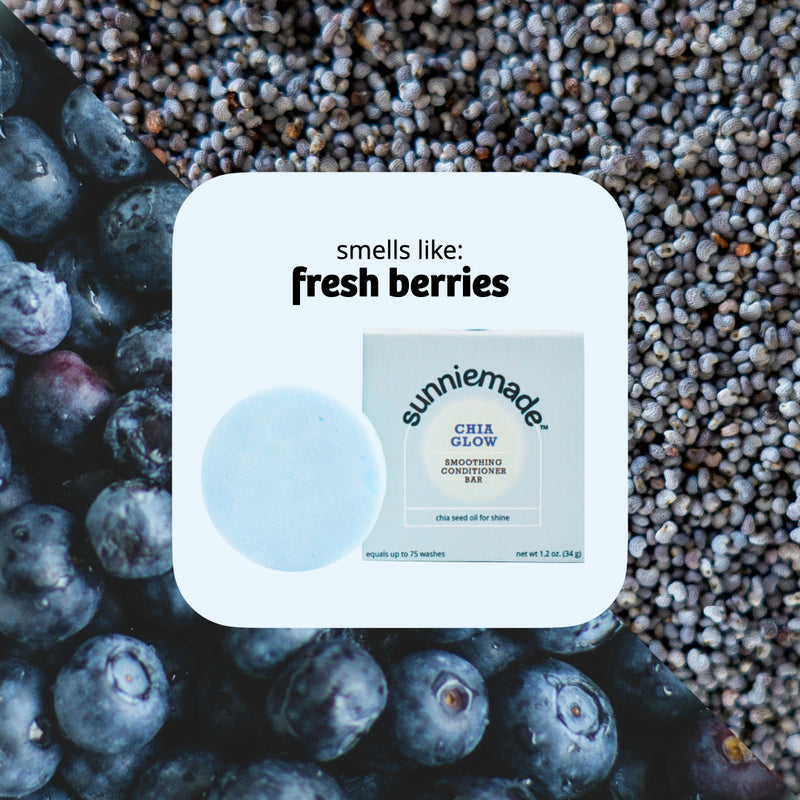 smells like:
fresh berries

sunniemade™
CHIA GLOW
SMOOTHING CONDITIONER BAR
chia seed oil for shine
equals up to 75 washes
net wt 1.2 oz. (34 g)