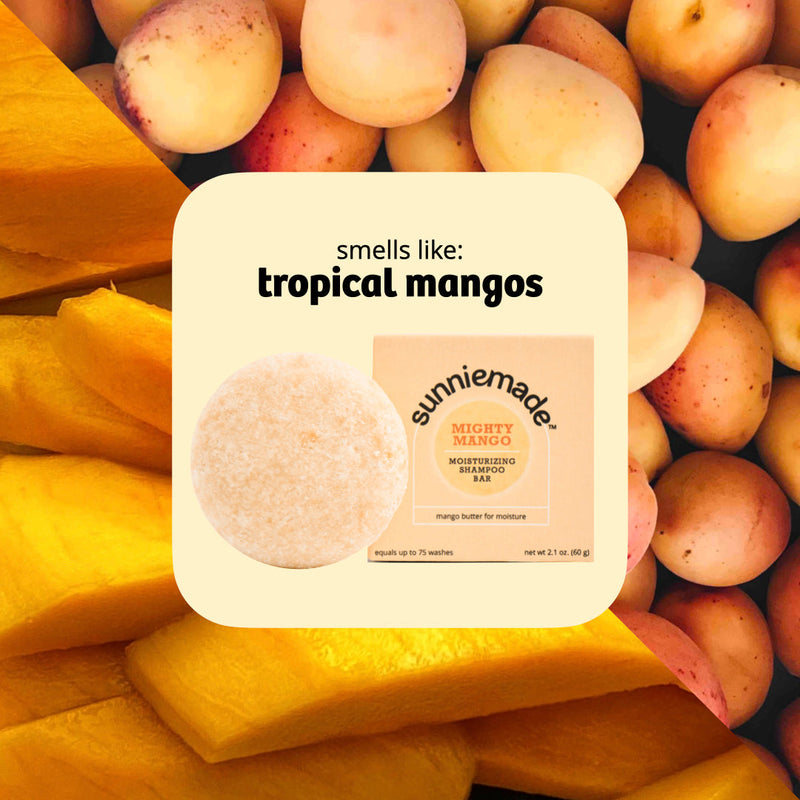 smells like:
tropical mangos

sunniemade™

MIGHTY MANGO

MOISTURIZING SHAMPOO BAR

mango butter for moisture

equals up to 75 washes

net wt 2.1 oz. (60 g)