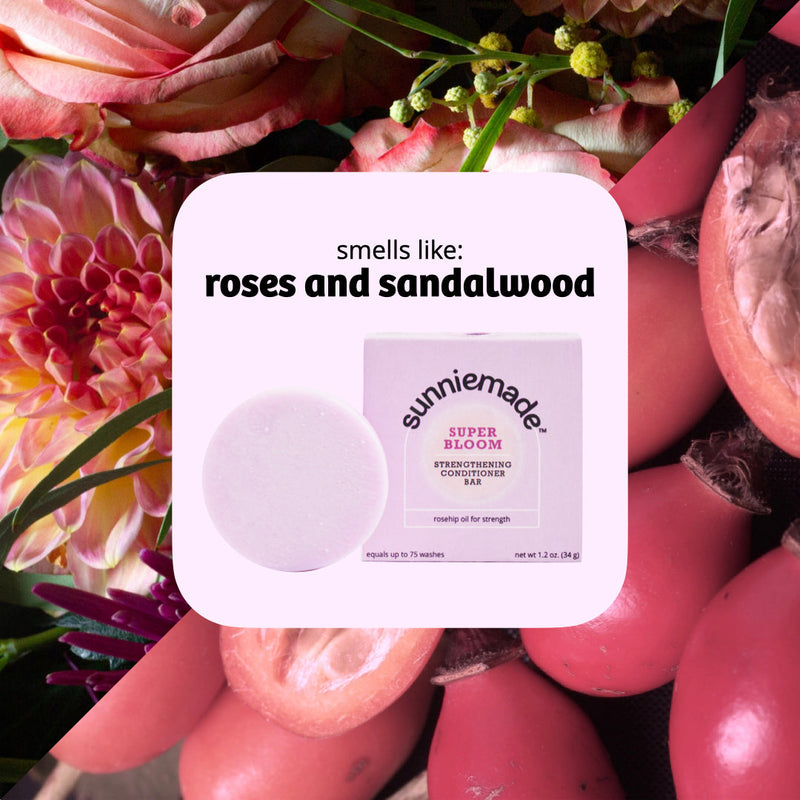 smells like:
roses and sandalwood

sunniemade™

SUPER BLOOM

STRENGTHENING CONDITIONER BAR

rosehip oil for strength

equals up to 75 washes

net wt 1.2 oz. (34 g)