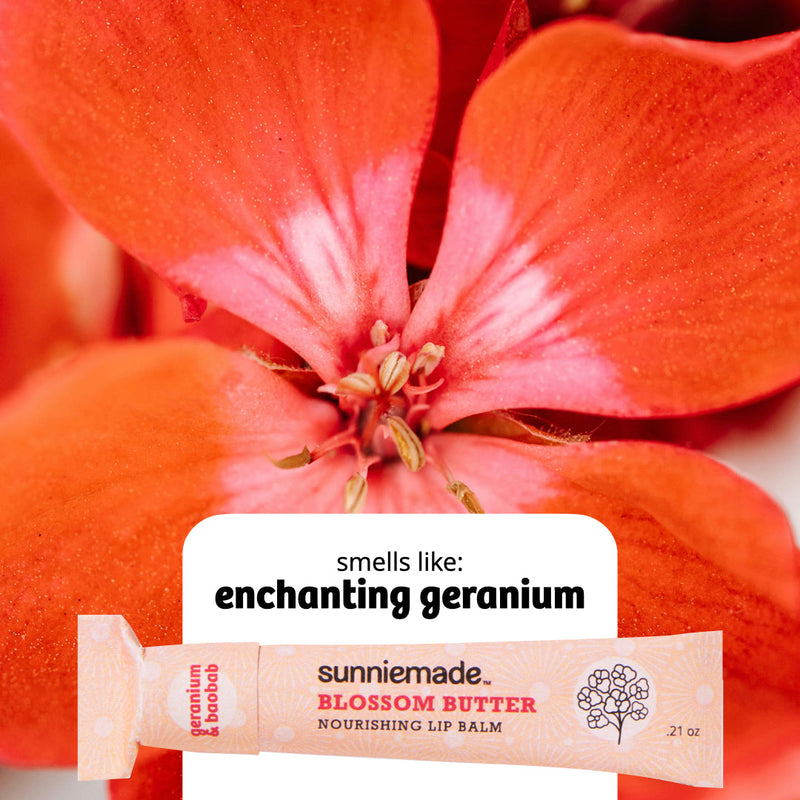 smells like:
enchanting geranium

geranium & baobab

sunniemade™
BLOSSOM BUTTER
NOURISHING LIP BALM
.21 oz